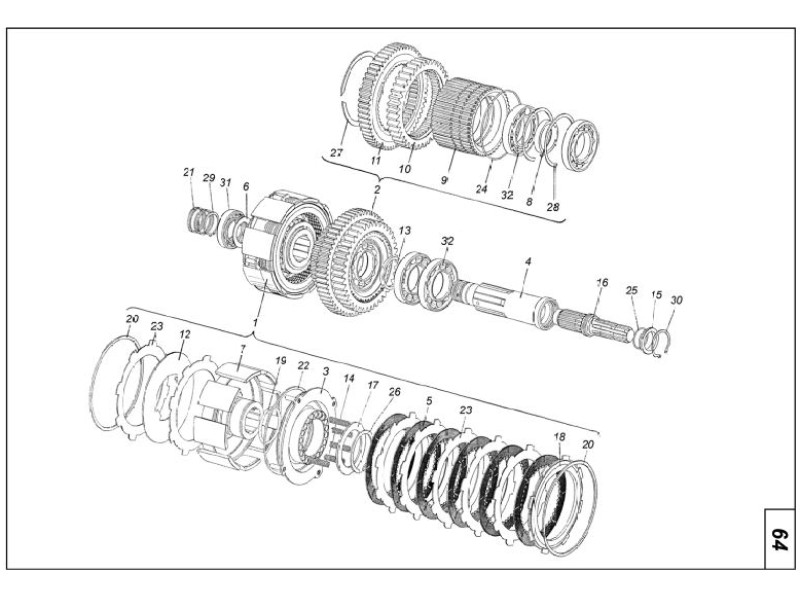 27
11
10
9
24
32
8
28
2
21
29
31
6
13
32
4
16
25
15
30
1
20
23
12
7
19
22
3
14
17
26
5
23
18
20
64